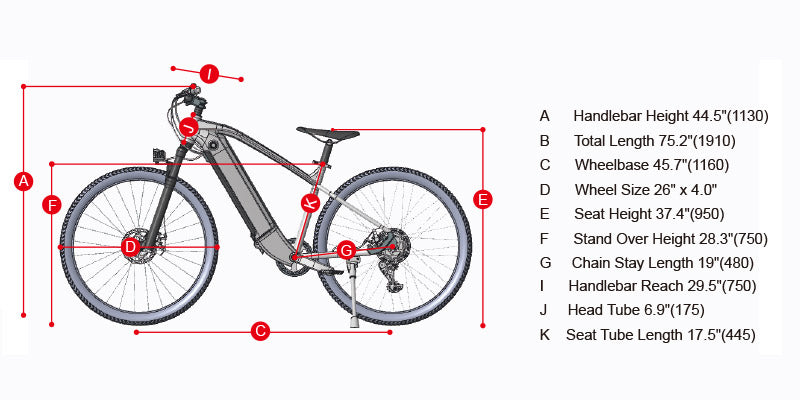 I
J
A
F
K
E
D
G
C

A Handlebar Height 44.5"(1130)
B Total Length 75.2"(1910)
C Wheelbase 45.7"(1160)
D Wheel Size 26" x 4.0"
E Seat Height 37.4"(950)
F Stand Over Height 28.3"(750)
G Chain Stay Length 19"(480)
I Handlebar Reach 29.5"(750)
J Head Tube 6.9"(175)
K Seat Tube Length 17.5"(445)